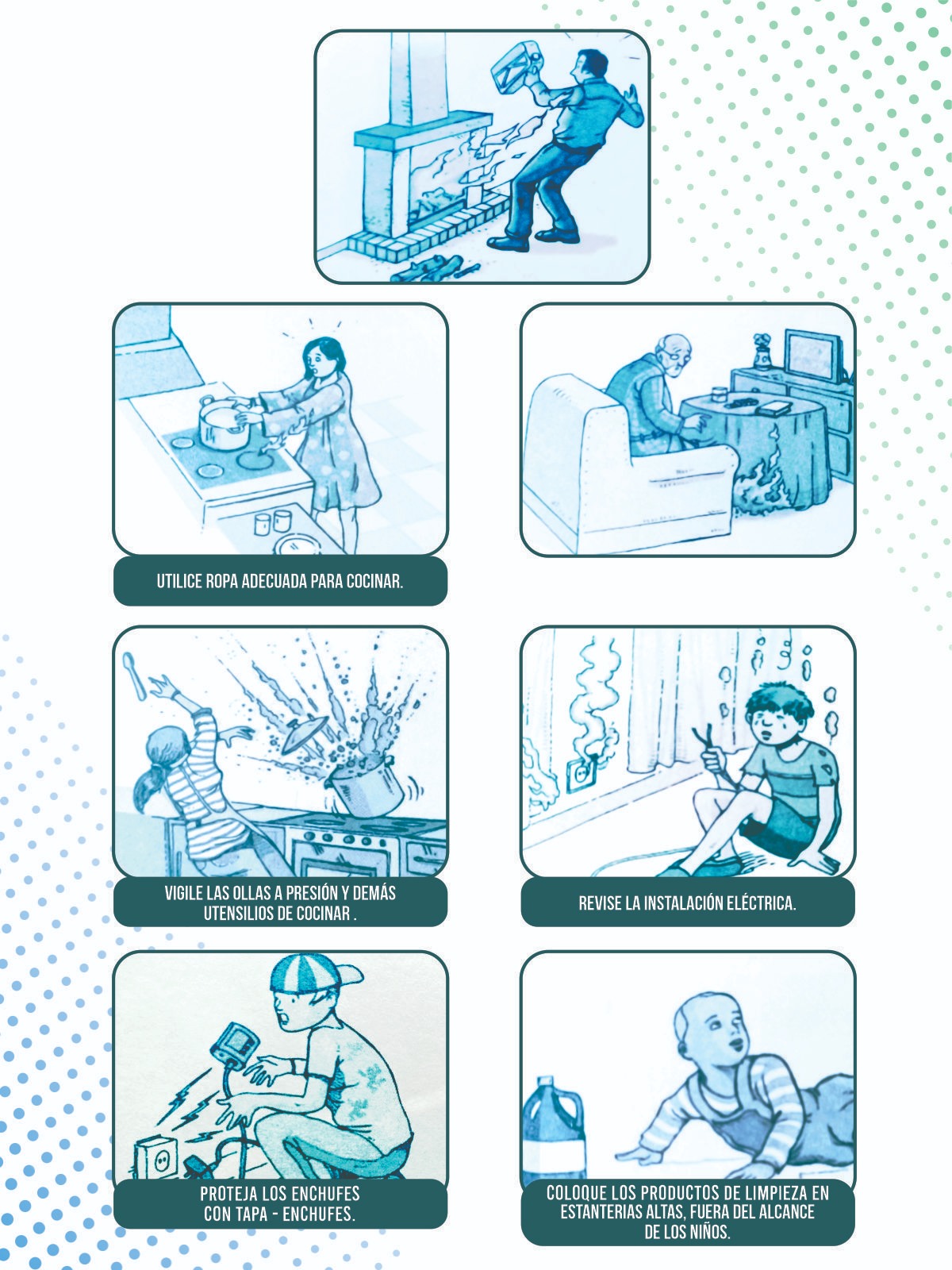 UTILICE ROPA ADECUADA PARA COCINAR.

VIGILE LAS OLLAS A PRESIÓN Y DEMÁS UTENSILIOS DE COCINAR .

REVISE LA INSTALACIÓN ELÉCTRICA.

PROTEJA LOS ENCHUFES CON TAPA - ENCHUFES.

COLOQUE LOS PRODUCTOS DE LIMPIEZA EN ESTANTERIAS ALTAS, FUERA DEL ALCANCE DE LOS NIÑOS.